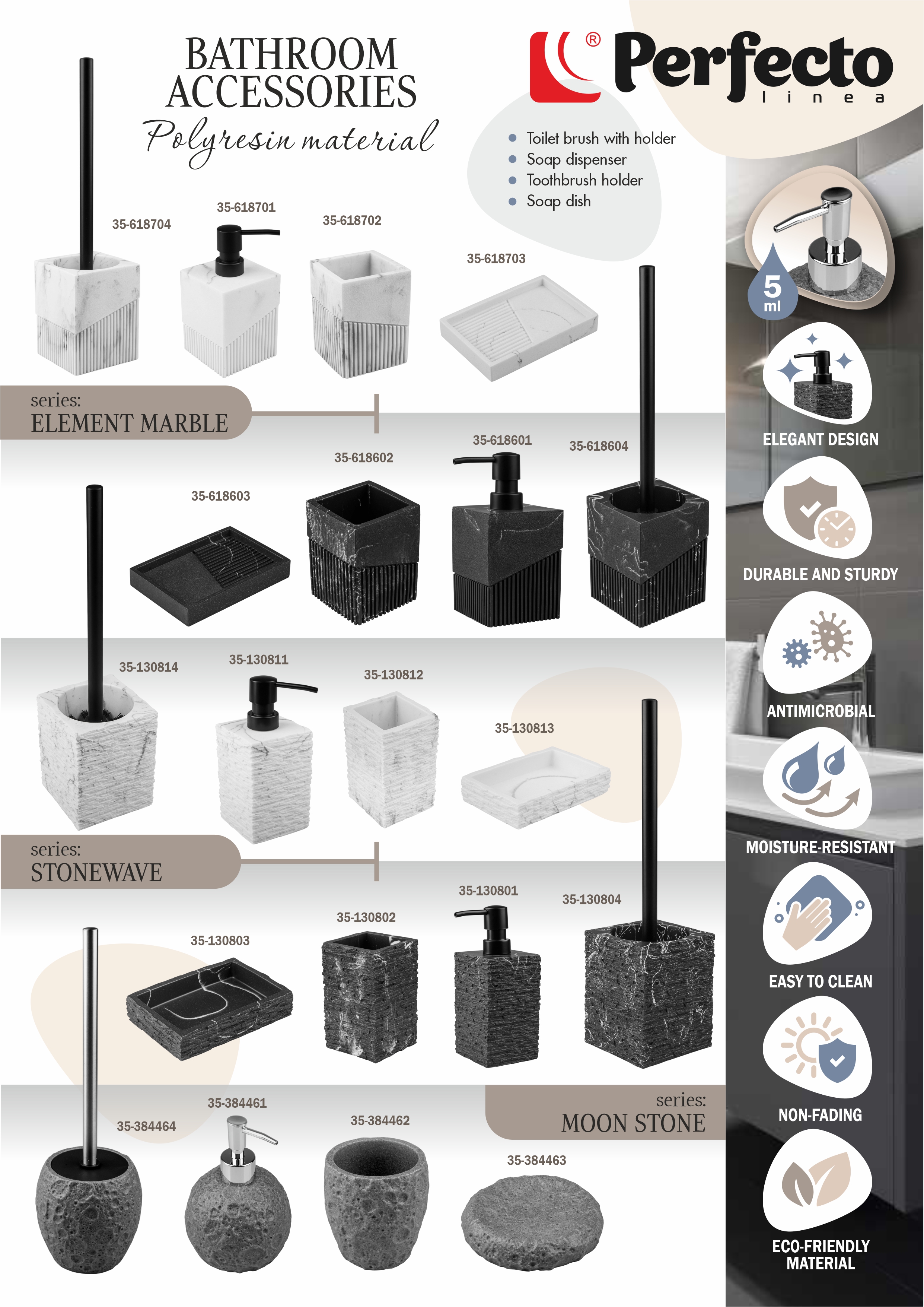 BATHROOM ACCESSORIES
Polyresin material

® Perfecto
linea

- Toilet brush with holder
- Soap dispenser
- Toothbrush holder
- Soap dish

35-618704
35-618701
35-618702
35-618703

series:
ELEMENT MARBLE

35-618603
35-618602
35-618601
35-618604

35-130814
35-130811
35-130812
35-130813

series:
STONEWAVE

35-130803
35-130802
35-130801
35-130804

series:
MOON STONE

35-384464
35-384461
35-384462
35-384463

5 ml

ELEGANT DESIGN

DURABLE AND STURDY

ANTIMICROBIAL

MOISTURE-RESISTANT

EASY TO CLEAN

NON-FADING

ECO-FRIENDLY MATERIAL