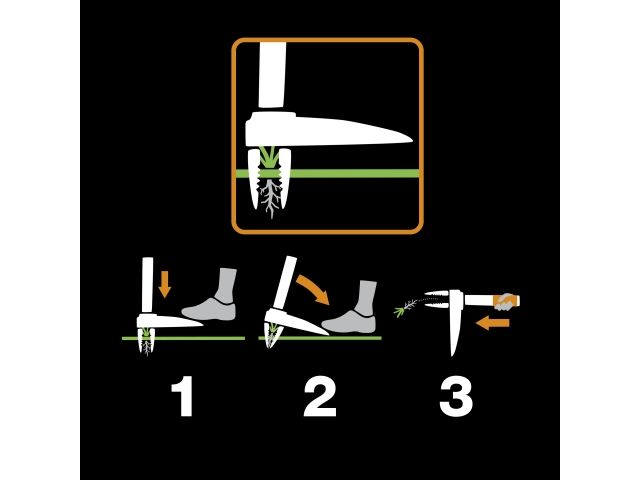 1 2 3